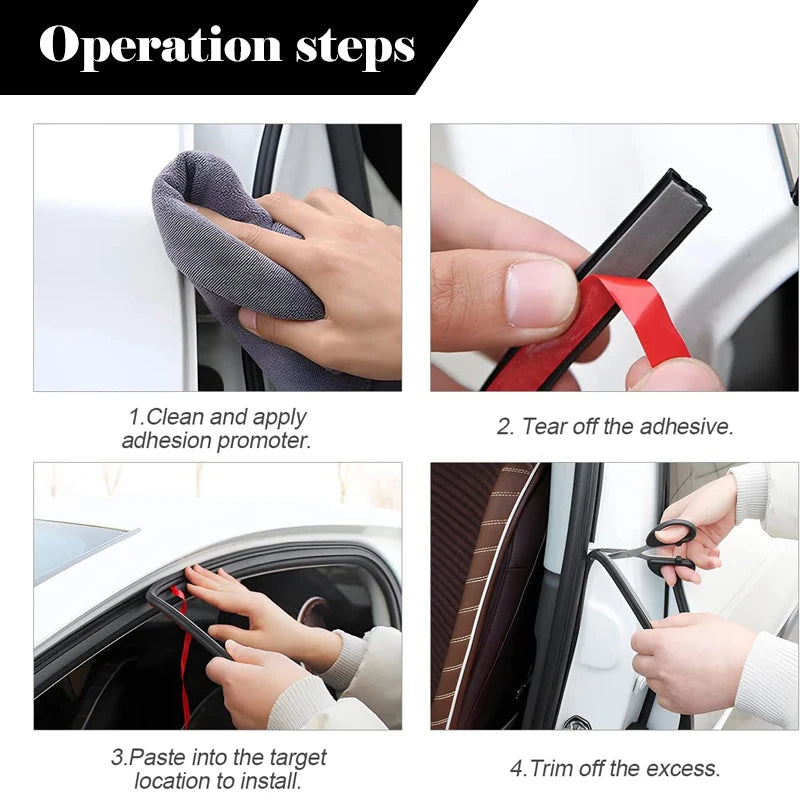 Operation steps

1.Clean and apply adhesion promoter.

2. Tear off the adhesive.

3.Paste into the target location to install.

4.Trim off the excess.