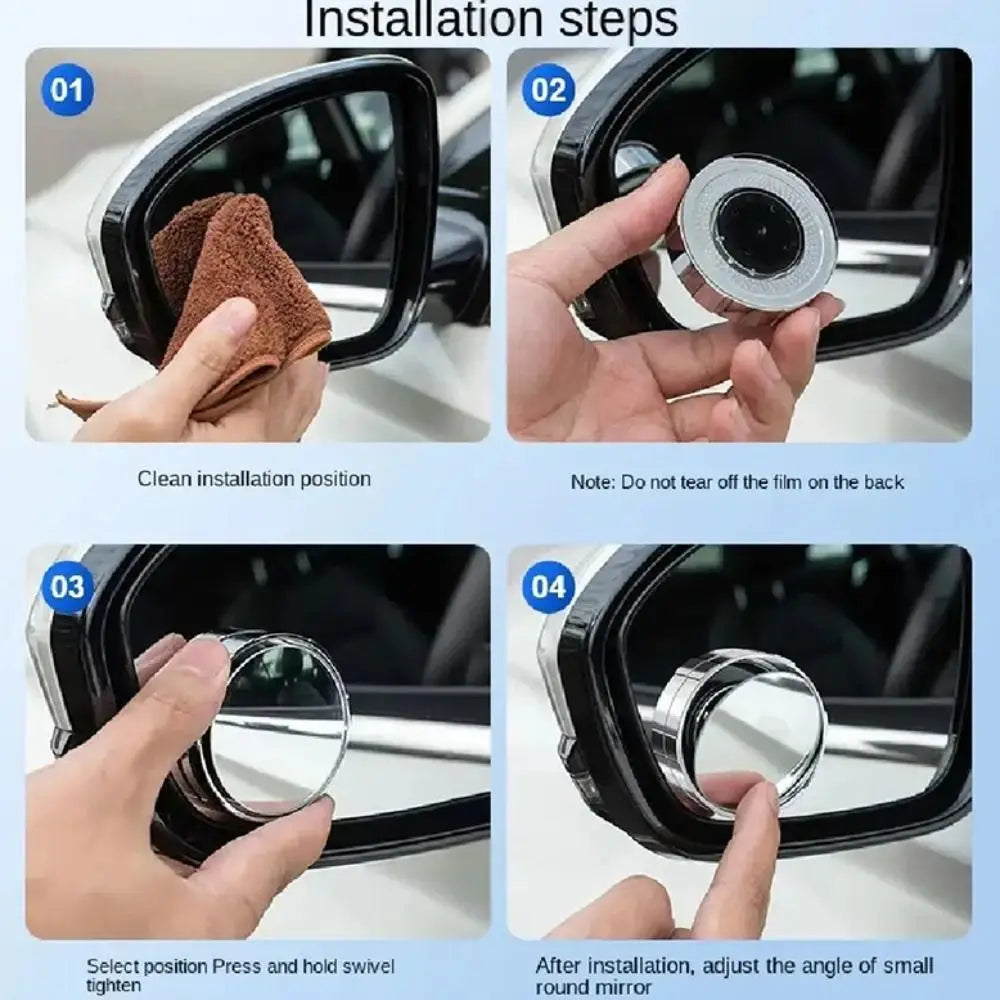 Installation steps

01

Clean installation position

02

Note: Do not tear off the film on the back

03

Select position Press and hold swivel tighten

04

After installation, adjust the angle of small round mirror