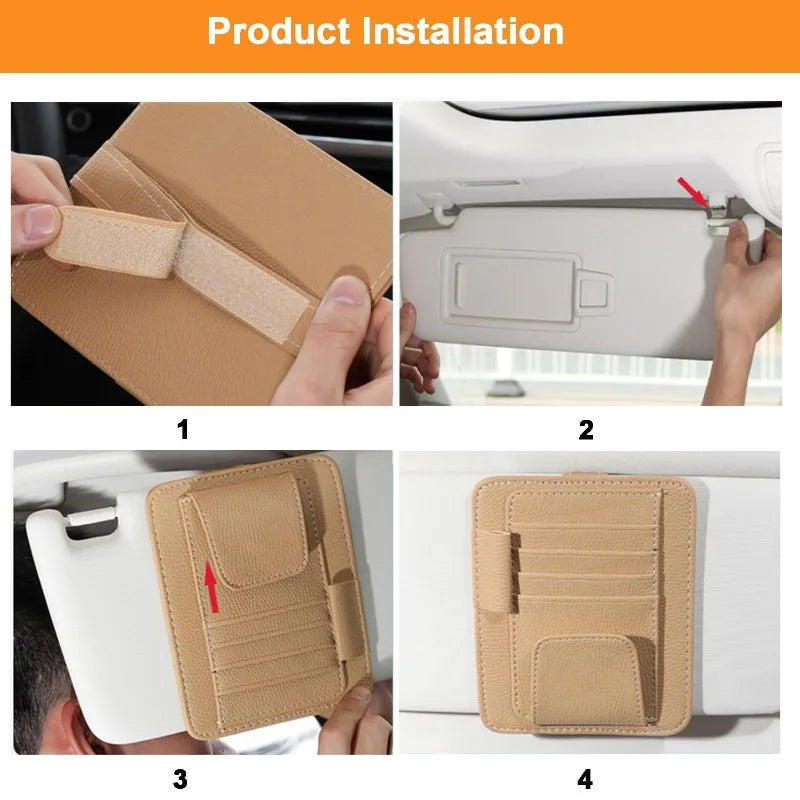 Product Installation

1

2

3

4