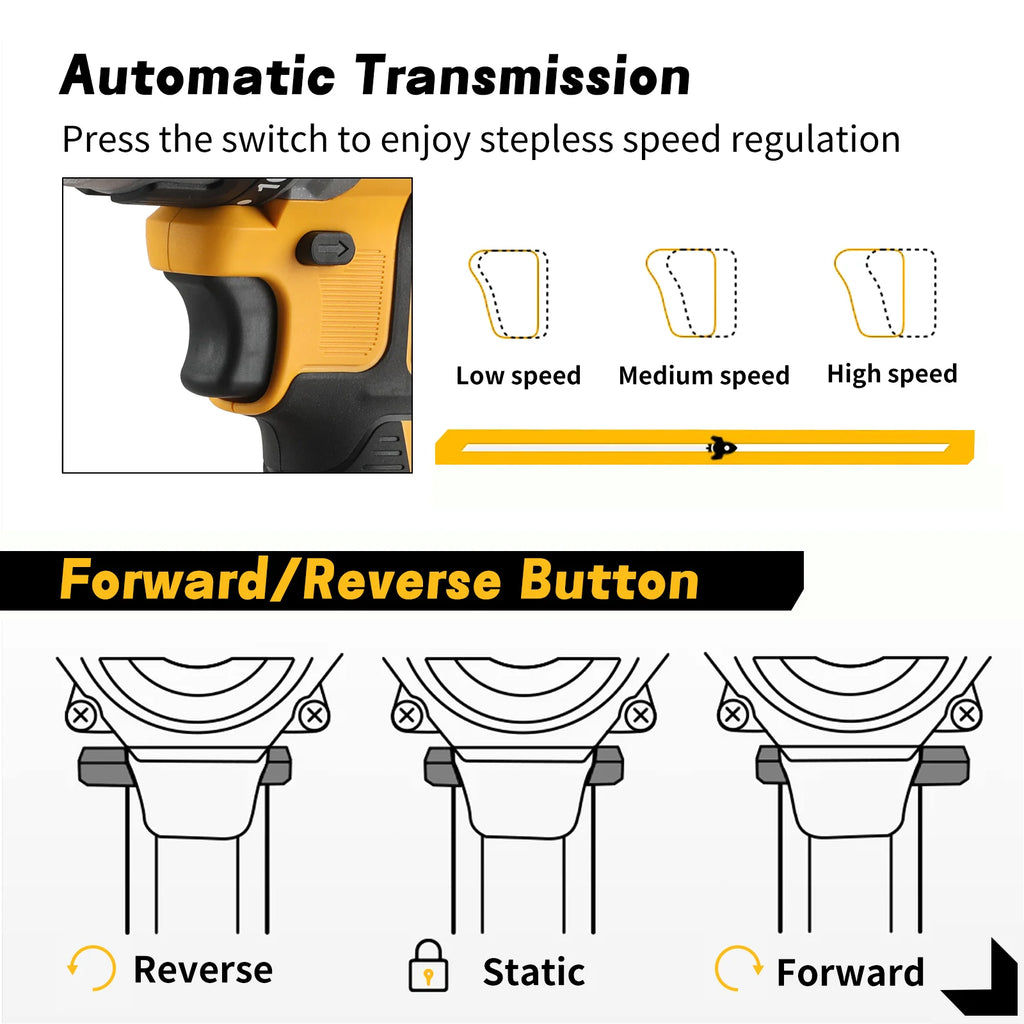 Automatic Transmission
Press the switch to enjoy stepless speed regulation

Low speed
Medium speed
High speed

Forward/Reverse Button

Reverse
Static
Forward